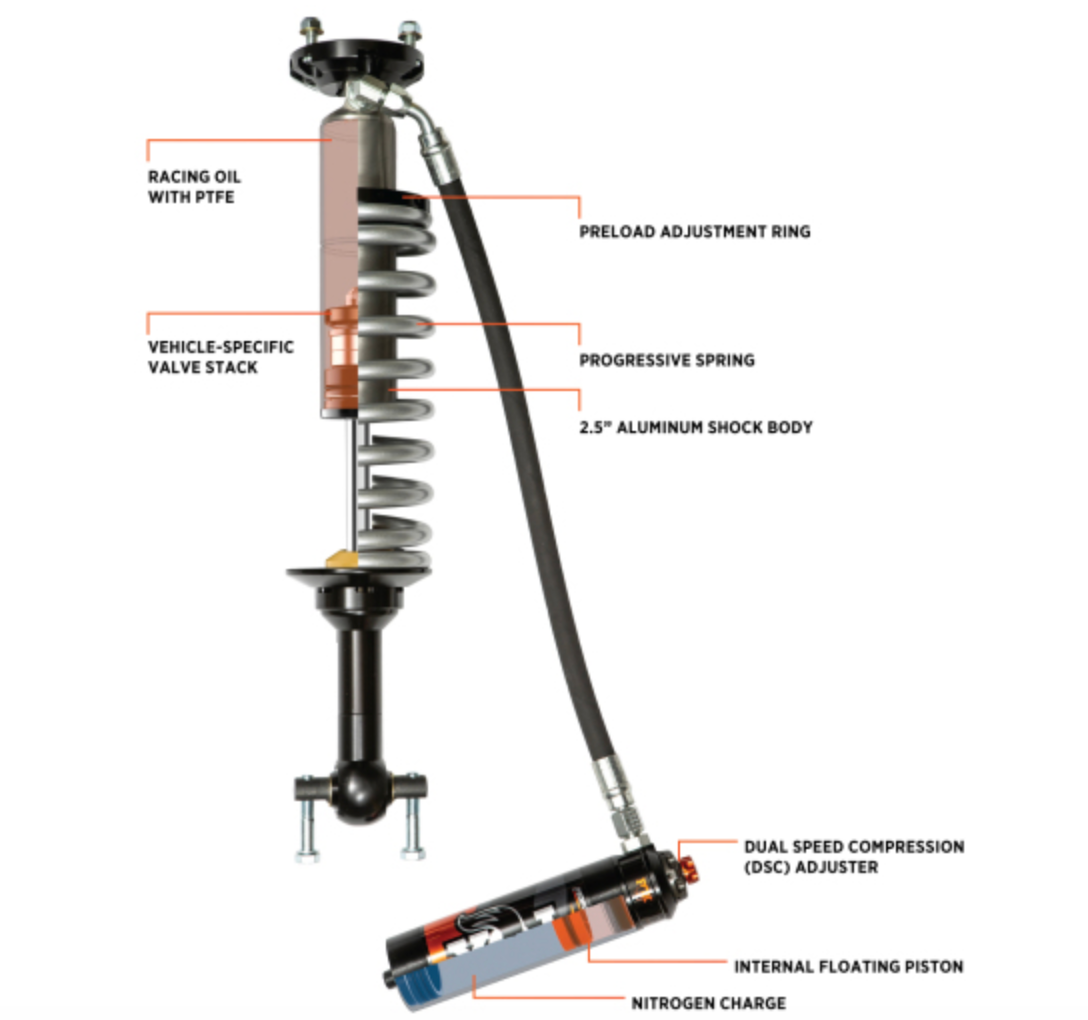 RACING OIL WITH PTFE

PRELOAD ADJUSTMENT RING

VEHICLE-SPECIFIC VALVE STACK

PROGRESSIVE SPRING

2.5" ALUMINUM SHOCK BODY

DUAL SPEED COMPRESSION (DSC) ADJUSTER

INTERNAL FLOATING PISTON

NITROGEN CHARGE