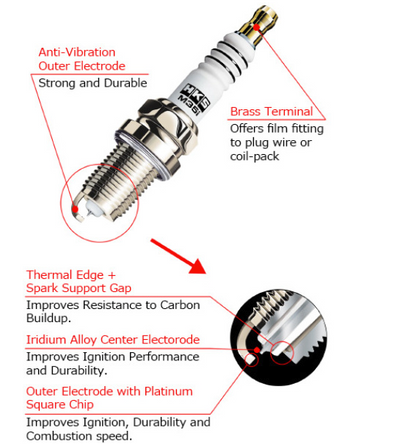 Anti-Vibration Outer Electrode

Strong and Durable

HKS M35i

Brass Terminal

Offers film fitting to plug wire or coil-pack

Thermal Edge + Spark Support Gap

Improves Resistance to Carbon Buildup.

Iridium Alloy Center Electorode

Improves Ignition Performance and Durability.

Outer Electrode with Platinum Square Chip

Improves Ignition, Durability and Combustion speed.