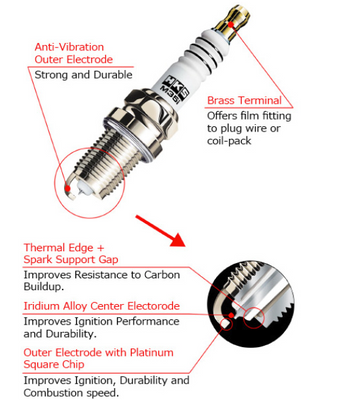 Anti-Vibration
Outer Electrode

Strong and Durable

HKS
M35i

Brass Terminal

Offers film fitting to plug wire or coil-pack

Thermal Edge +
Spark Support Gap

Improves Resistance to Carbon Buildup.

Iridium Alloy Center Electorode

Improves Ignition Performance and Durability.

Outer Electrode with Platinum Square Chip

Improves Ignition, Durability and Combustion speed.