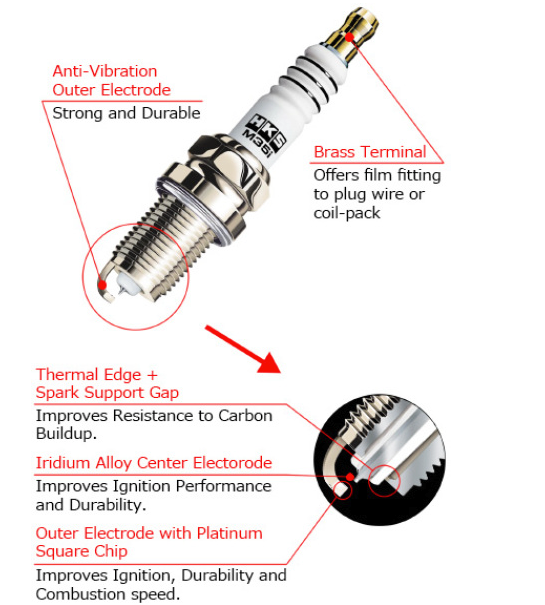 Anti-Vibration Outer Electrode

Strong and Durable

HKS
M35i

Brass Terminal

Offers film fitting to plug wire or coil-pack

Thermal Edge + Spark Support Gap

Improves Resistance to Carbon Buildup.

Iridium Alloy Center Electorode

Improves Ignition Performance and Durability.

Outer Electrode with Platinum Square Chip

Improves Ignition, Durability and Combustion speed.