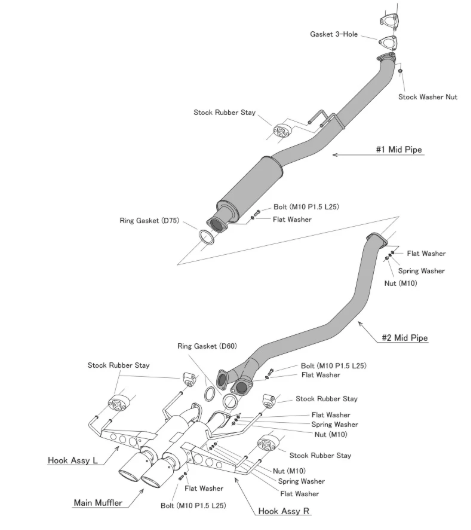 Gasket 3-Hole

Stock Washer Nut

Stock Rubber Stay

#1 Mid Pipe

Bolt (M10 P1.5 L25)

Flat Washer

Ring Gasket (D75)

Flat Washer

Spring Washer

Nut (M10)

#2 Mid Pipe

Ring Gasket (D60)

Stock Rubber Stay

Bolt (M10 P1.5 L25)

Flat Washer

Stock Rubber Stay

Flat Washer

Spring Washer

Nut (M10)

Stock Rubber Stay

Hook Assy L

Nut (M10)

Spring Washer

Flat Washer

Flat Washer

Main Muffler

Bolt (M10 P1.5 L25)

Hook Assy R